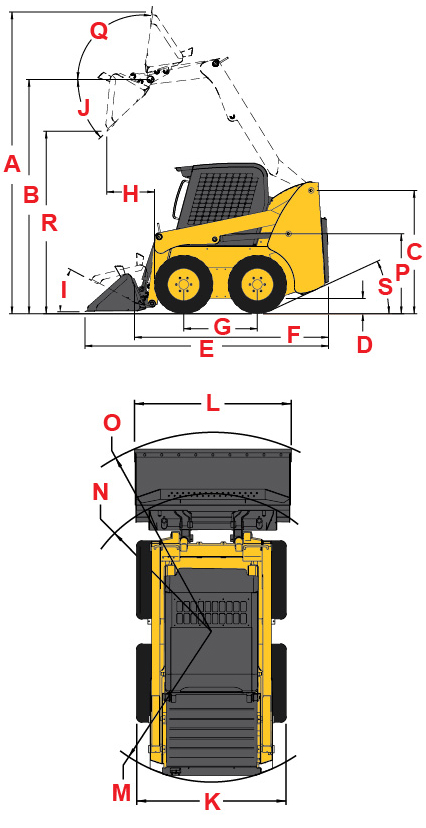 Q
J
A
B
R
H
I
C
P
S
G
F
E
D
L
O
N
M
K