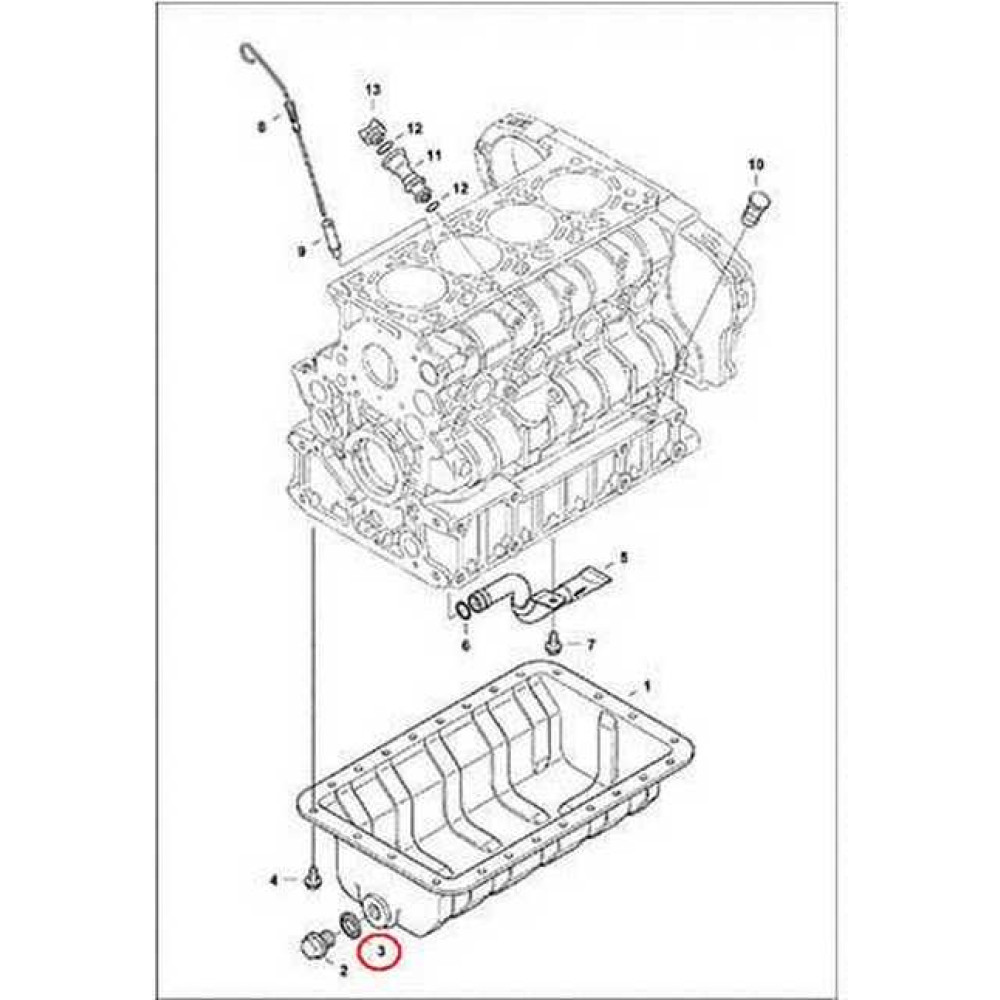 13
8
12
11
12
10
9
5
6
7
1
4
3
2