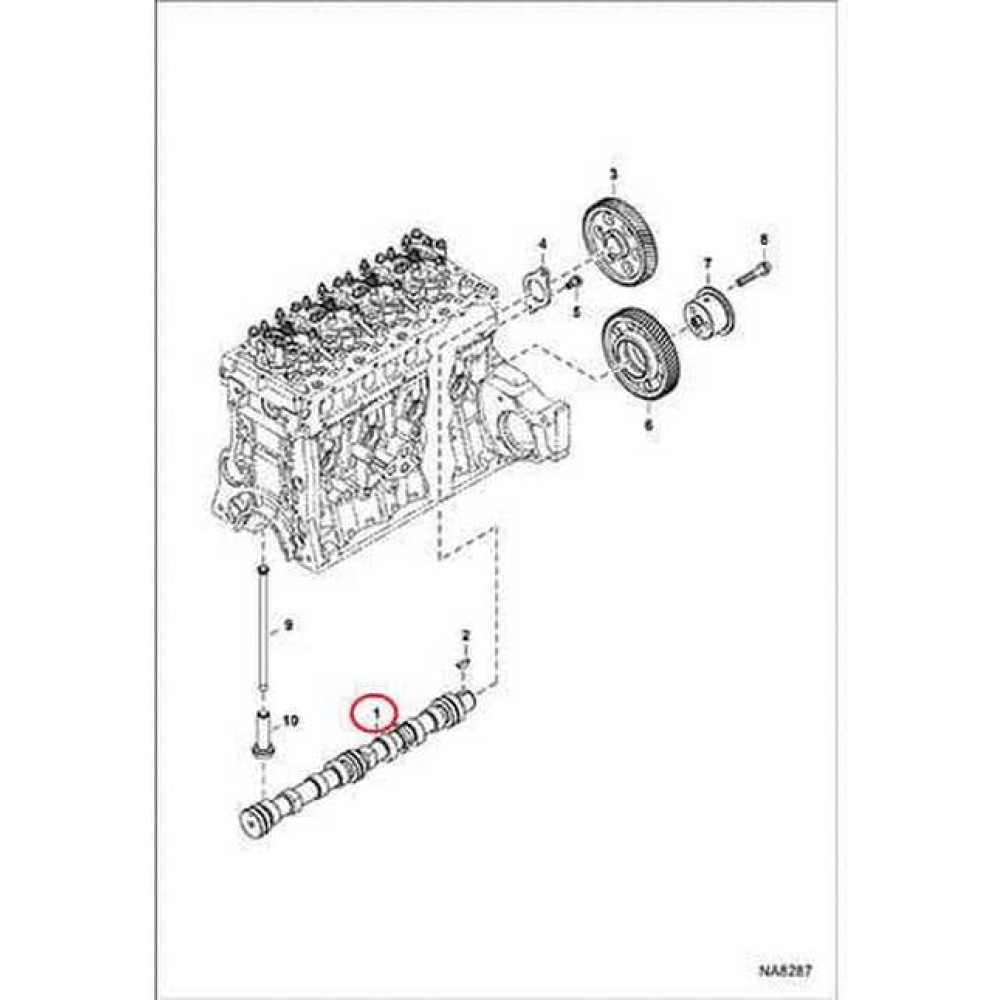 3
4
8
7
5
6
9
2
1
10
NA8287